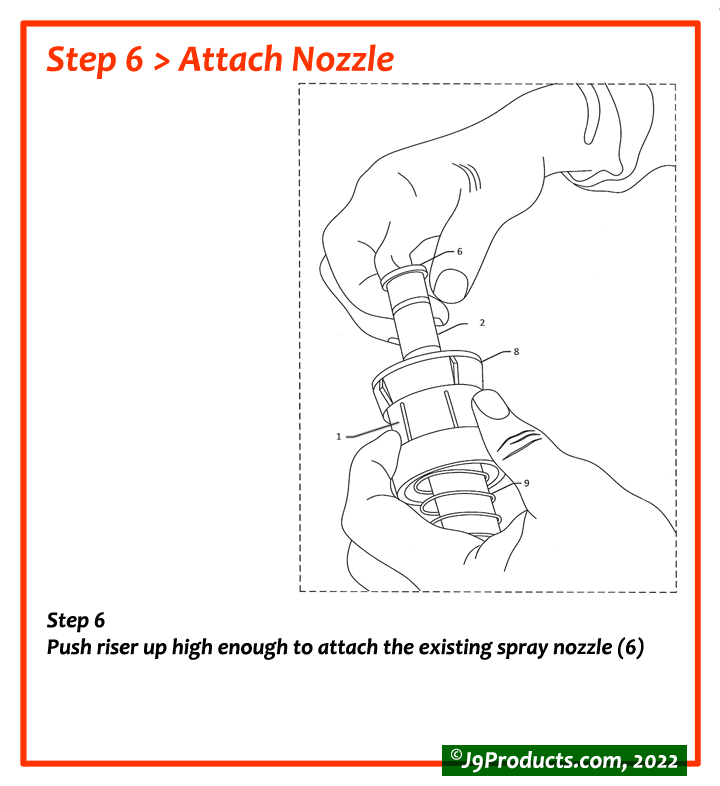 Step 6 > Attach Nozzle

6
2
8
1
9

Step 6
Push riser up high enough to attach the existing spray nozzle (6)

©J9Products.com, 2022